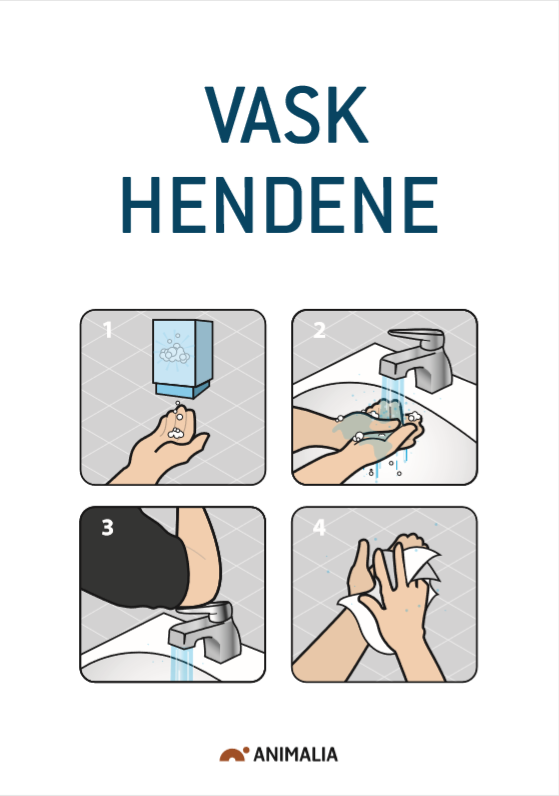 VASK
HENDENE

1

2

3

4

ANIMALIA